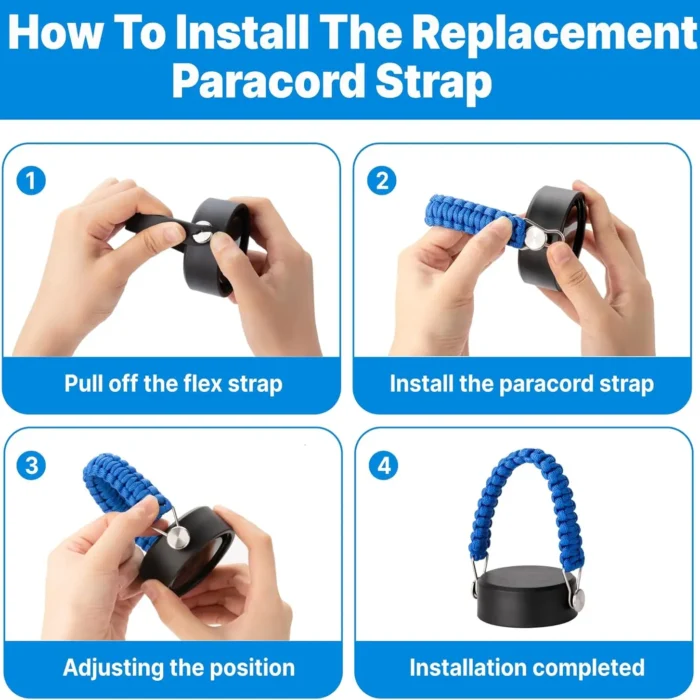 How To Install The Replacement Paracord Strap

1

Pull off the flex strap

2

Install the paracord strap

3

Adjusting the position

4

Installation completed